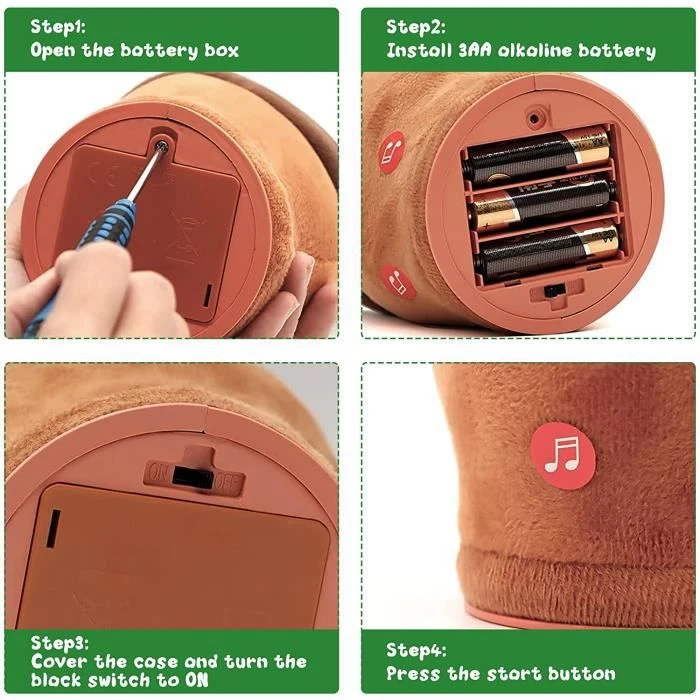 Step1:
Open the battery box

Step2:
Install 3AA alkaline battery

ON OFF

Step3:
Cover the case and turn the black switch to ON

Step4:
Press the start button